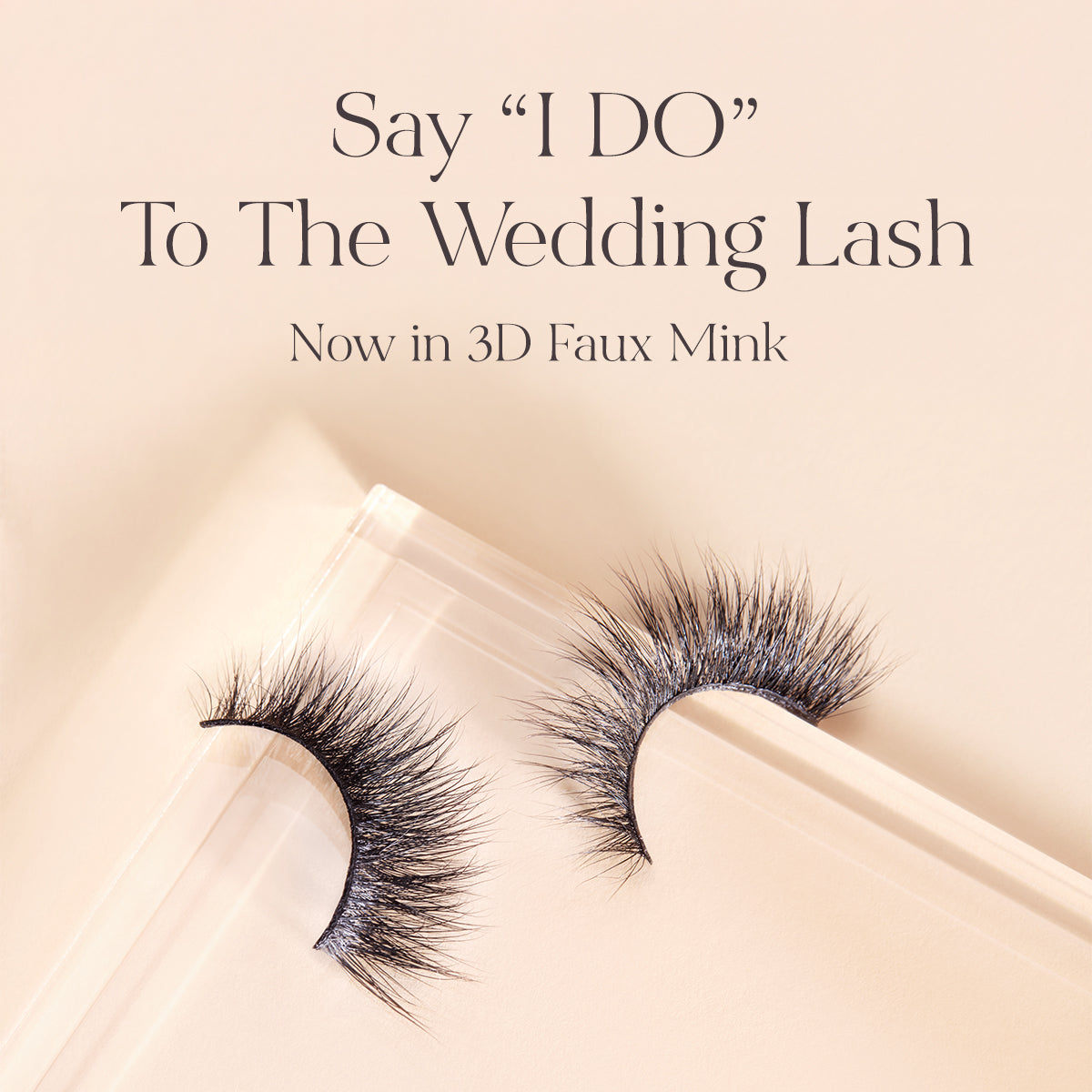 Say “I DO”
To The Wedding Lash

Now in 3D Faux Mink